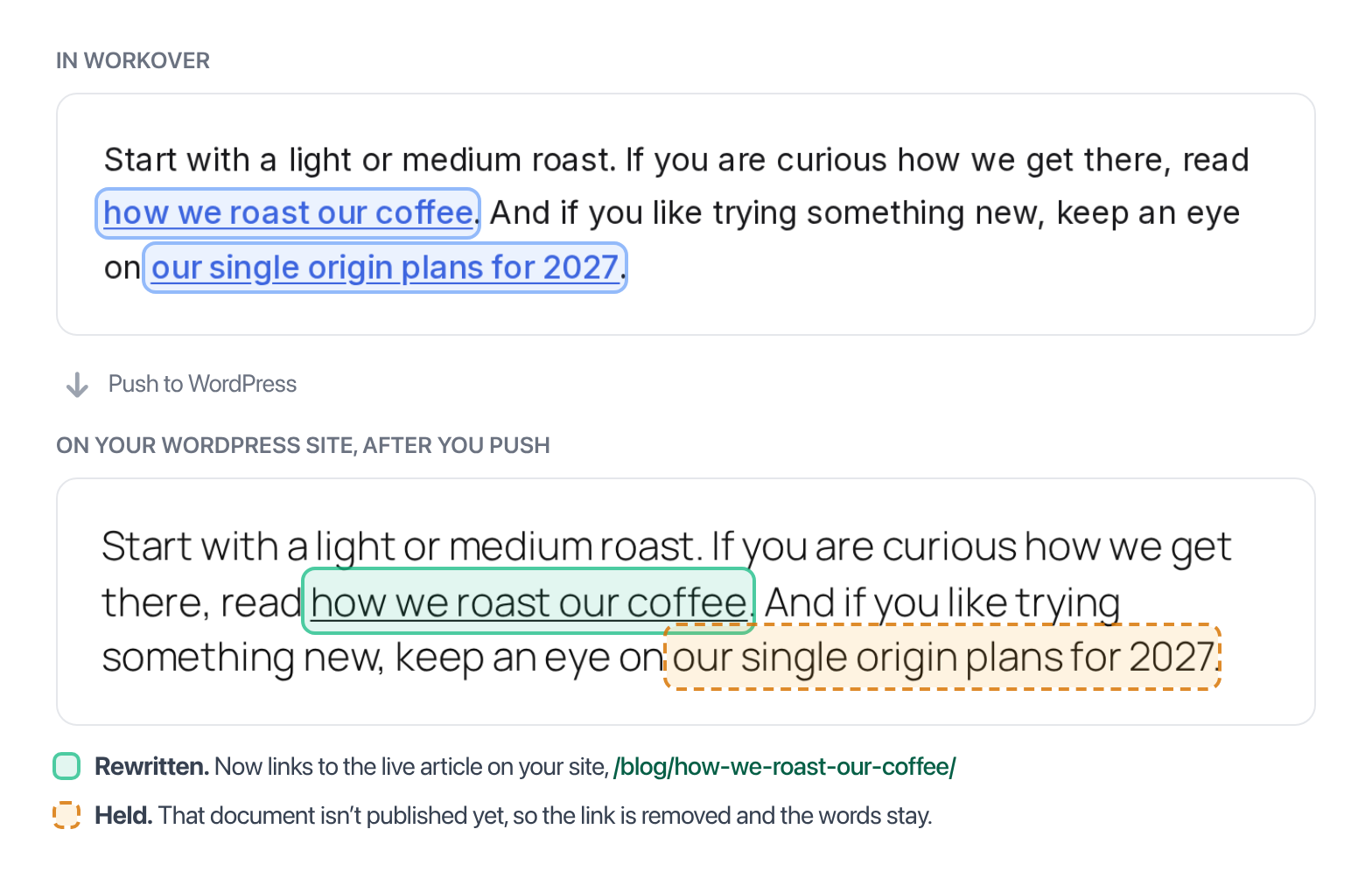 IN WORKOVER

Start with a light or medium roast. If you are curious how we get there, read how we roast our coffee. And if you like trying something new, keep an eye on our single origin plans for 2027.

Push to WordPress

ON YOUR WORDPRESS SITE, AFTER YOU PUSH

Start with a light or medium roast. If you are curious how we get there, read how we roast our coffee. And if you like trying something new, keep an eye on our single origin plans for 2027.

Rewritten. Now links to the live article on your site, /blog/how-we-roast-our-coffee/

Held. That document isn't published yet, so the link is removed and the words stay.